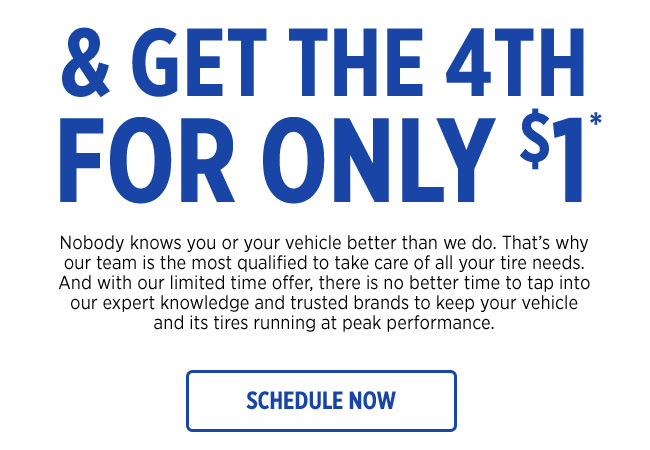 & GET THE 4TH
FOR ONLY $1*

Nobody knows you or your vehicle better than we do. That's why our team is the most qualified to take care of all your tire needs. And with our limited time offer, there is no better time to tap into our expert knowledge and trusted brands to keep your vehicle and its tires running at peak performance.

SCHEDULE NOW